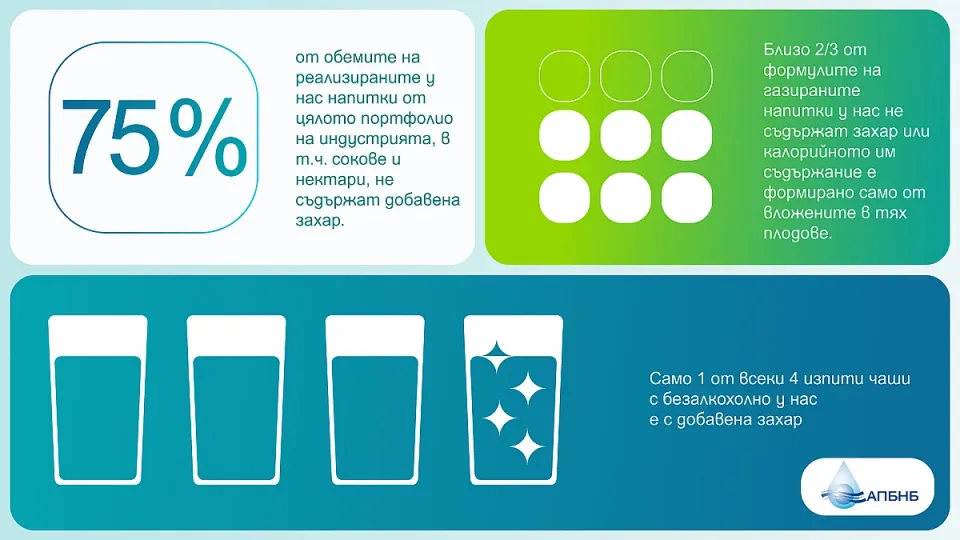 75%

от обемите на реализираните у нас напитки от цялото портфолио на индустрията, в т.ч. сокове и нектари, не съдържат добавена захар.

Близо 2/3 от формулите на газираните напитки у нас не съдържат захар или калорийното им съдържание е формирано само от вложените в тях плодове.

Само 1 от всеки 4 изпити чаши с безалкохолно у нас е с добавена захар

АПБНБ