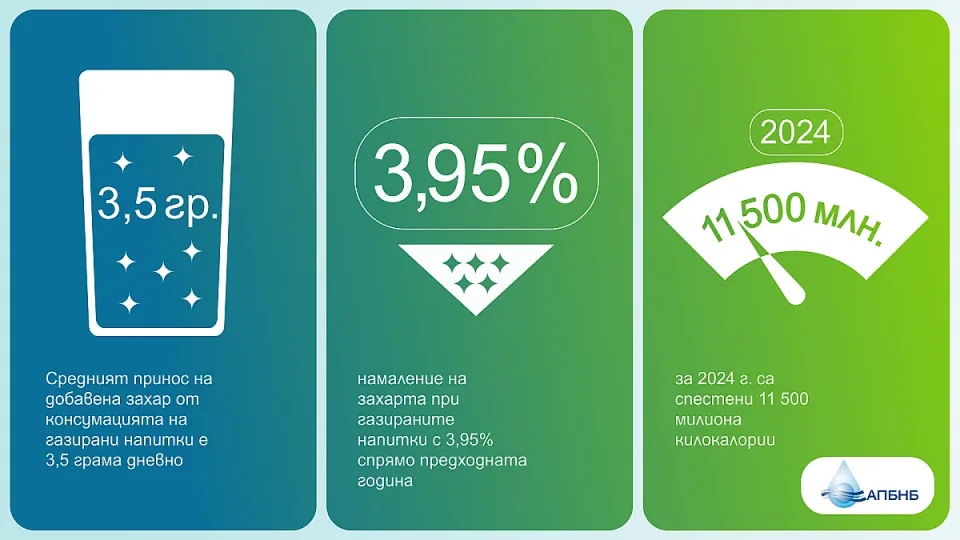 3,5 гр.

Средният принос на добавена захар от консумацията на газирани напитки е 3,5 грама дневно

3,95%

намаление на захарта при газираните напитки с 3,95% спрямо предходната година

2024

11 500 млн.

за 2024 г. са спестени 11 500 милиона килокалории

АПБНБ